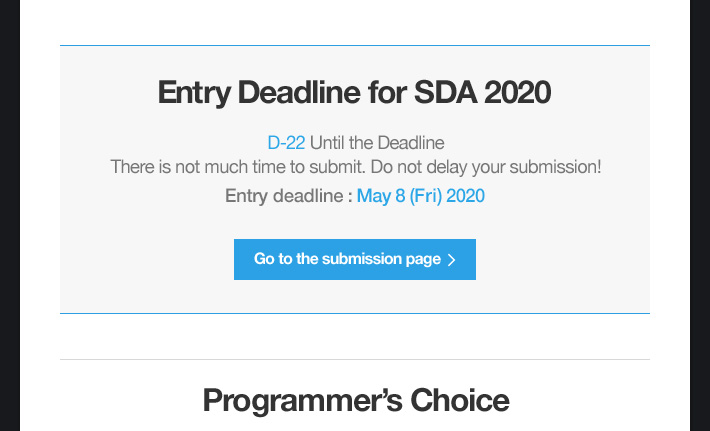 Entry Deadline for SDA 2020

D-22 Until the Deadline
There is not much time to submit. Do not delay your submission!

Entry deadline : May 8 (Fri) 2020

Go to the submission page >

Programmer's Choice